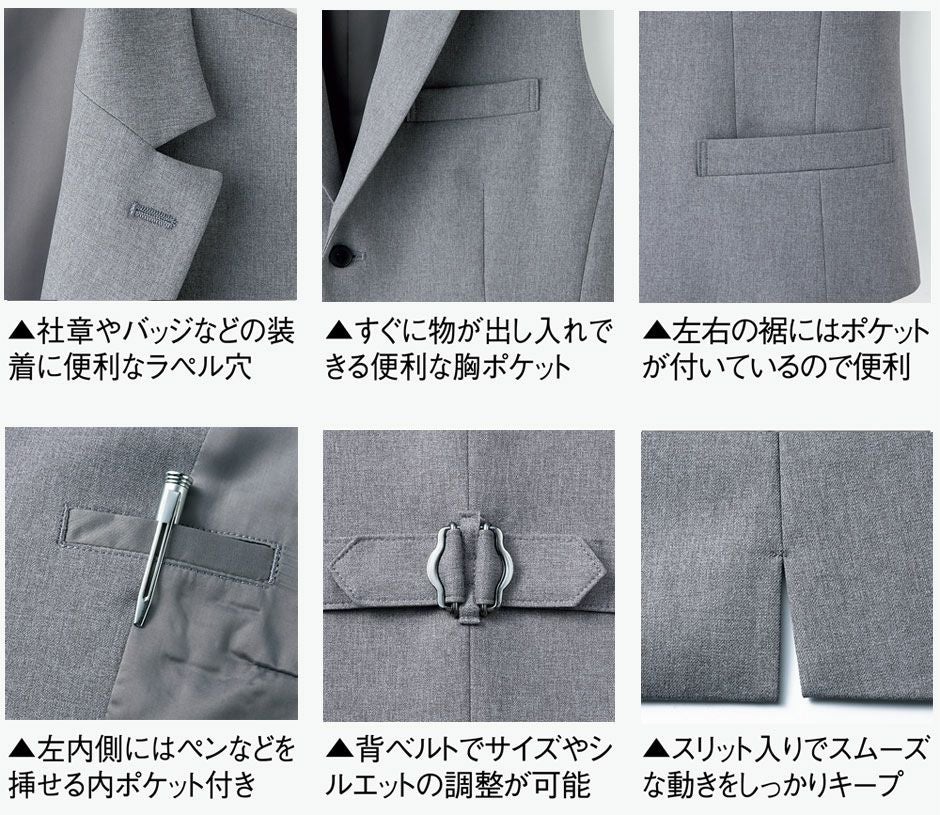 ▲社章やバッジなどの装着に便利なラペル穴

▲すぐに物が出し入れできる便利な胸ポケット

▲左右の裾にはポケットが付いているので便利

▲左内側にはペンなどを挿せる内ポケット付き

▲背ベルトでサイズやシルエットの調整が可能

▲スリット入りでスムーズな動きをしっかりキープ