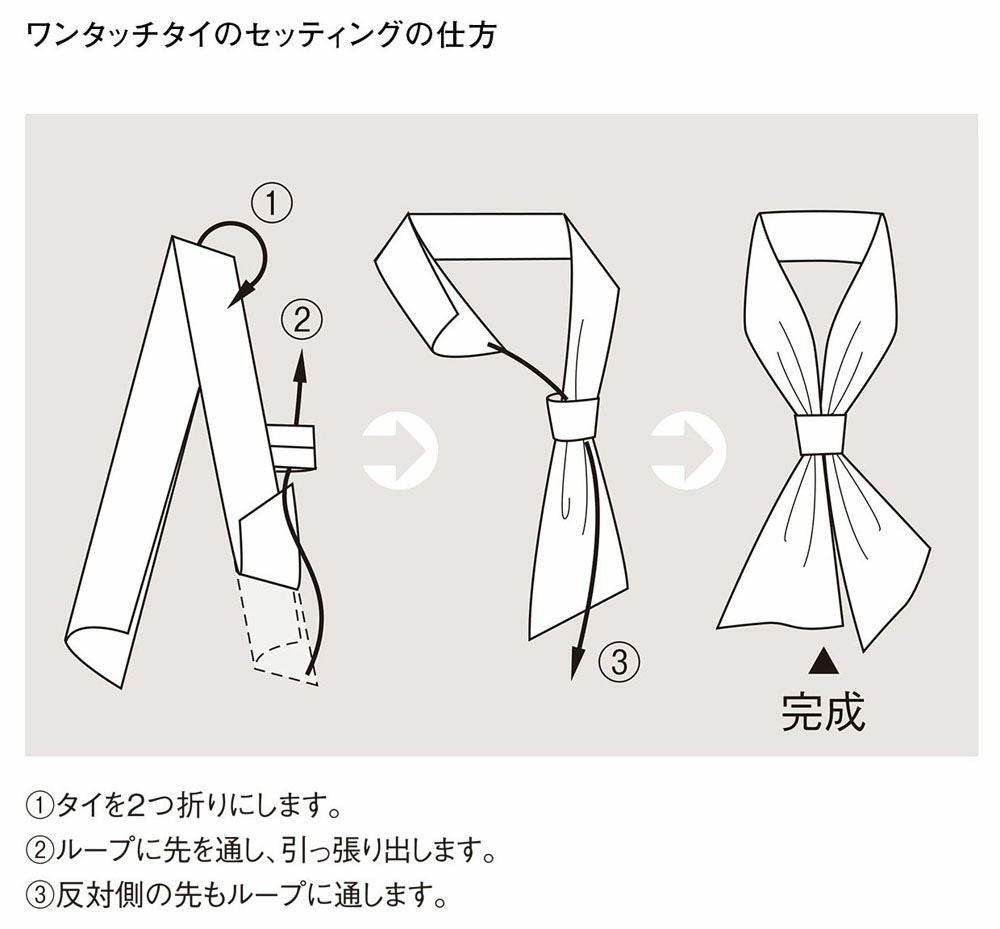 ワンタッチタイのセッティングの仕方

①

②

③

▲
完成

①タイを2つ折りにします。
②ループに先を通し、引っ張り出します。
③反対側の先もループに通します。