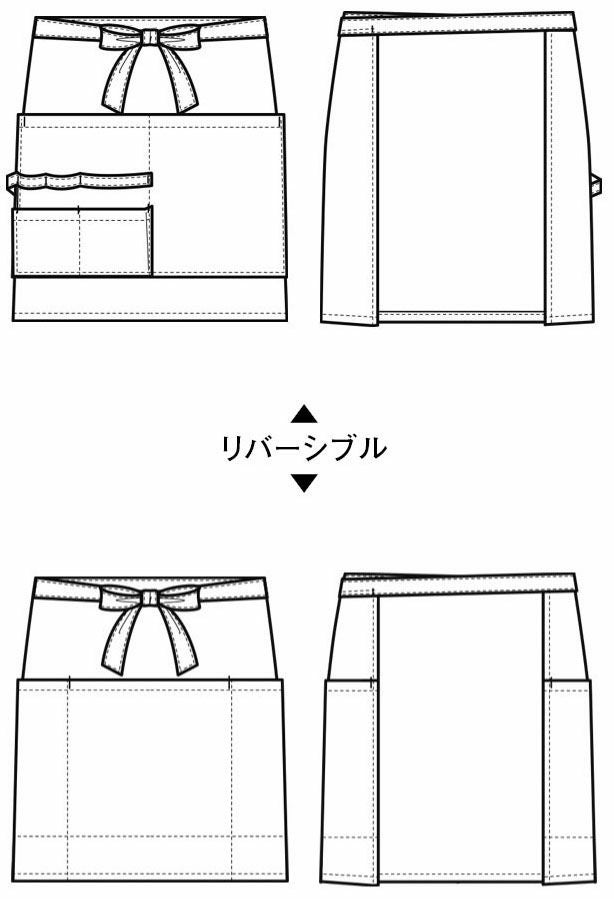 リバーシブル