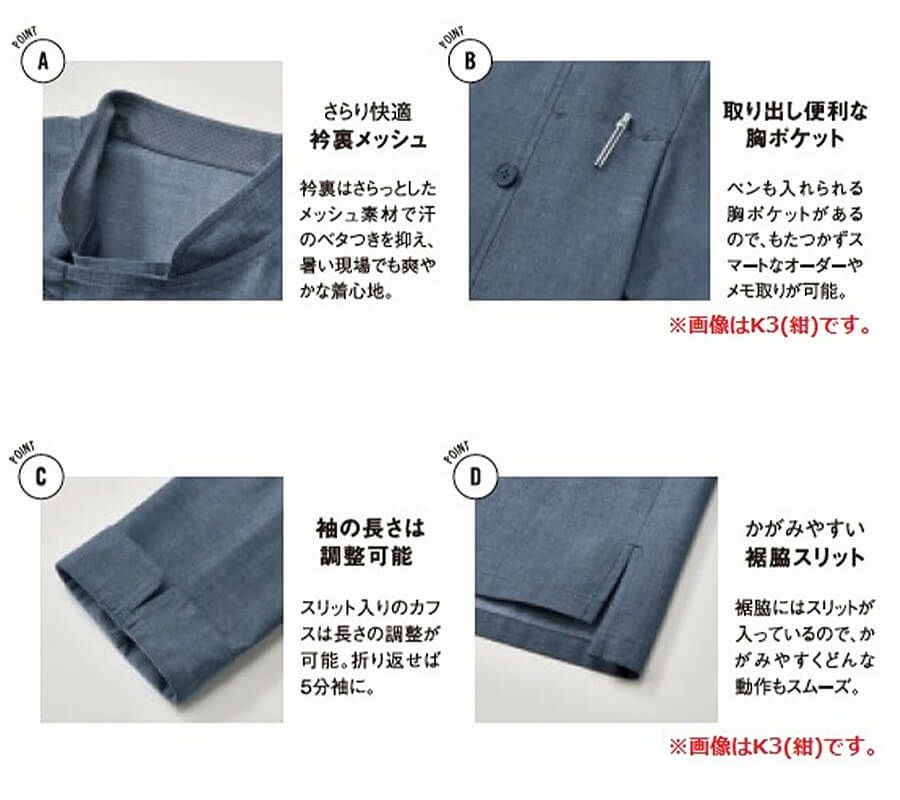 POINT
A

さらり快適
衿裏メッシュ

衿裏はさらっとしたメッシュ素材で汗のベタつきを抑え、暑い現場でも爽やかな着心地。

POINT
B

取り出し便利な
胸ポケット

ペンも入れられる胸ポケットがあるので、もたつかずスマートなオーダーやメモ取りが可能。

※画像はK3(紺)です。

POINT
C

袖の長さは
調整可能

スリット入りのカフスは長さの調整が可能。折り返せば5分袖に。

POINT
D

かがみやすい
裾脇スリット

裾脇にはスリットが入っているので、かがみやすくどんな動作もスムーズ。

※画像はK3(紺)です。