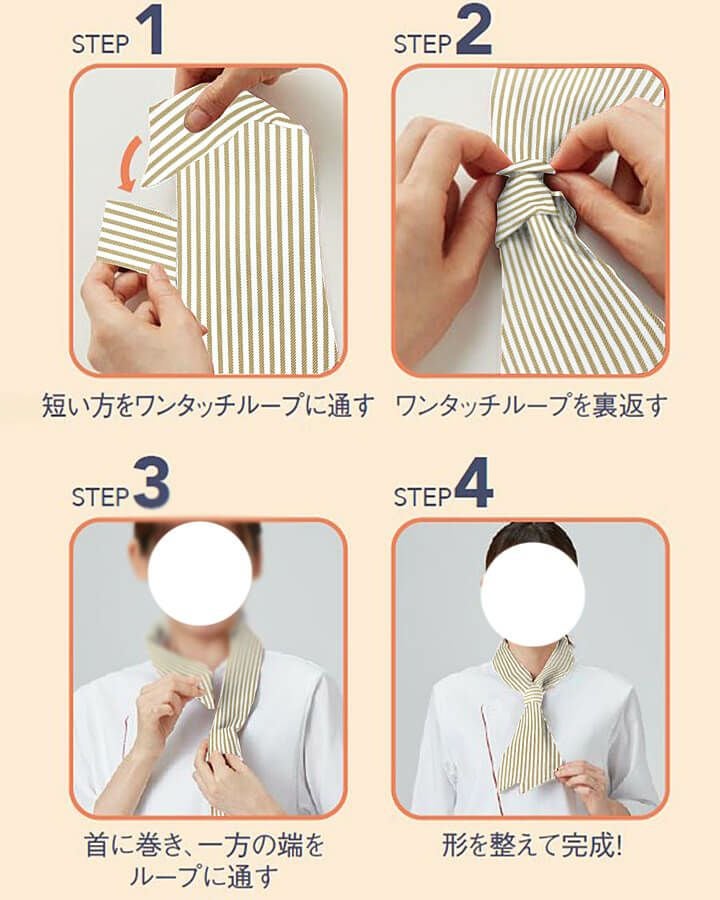 STEP 1

短い方をワンタッチループに通す

STEP 2

ワンタッチループを裏返す

STEP 3

首に巻き、一方の端をループに通す

STEP 4

形を整えて完成!