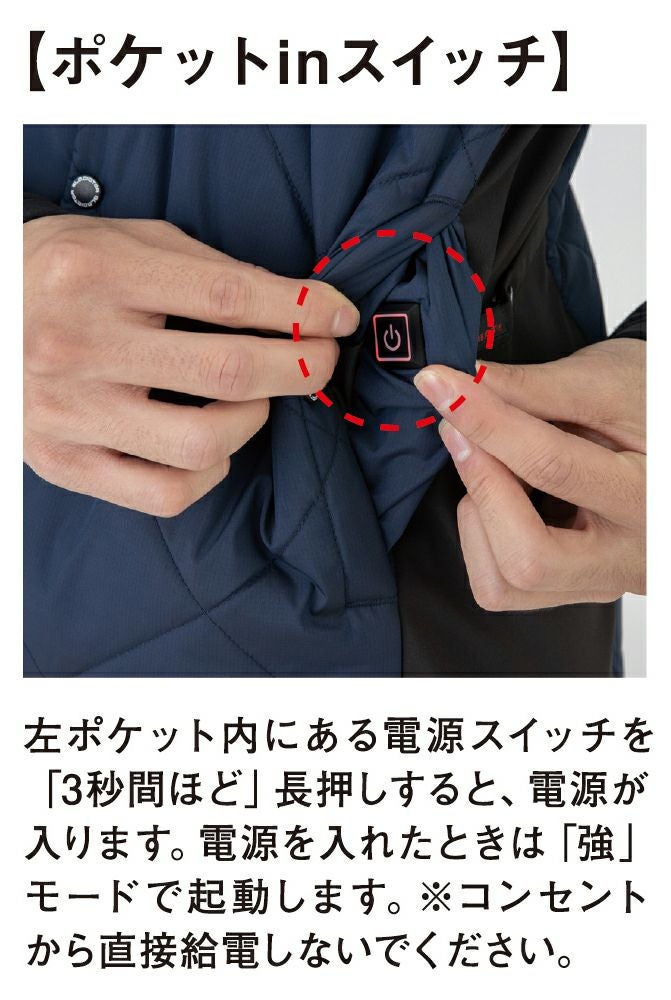 【ポケットinスイッチ】

左ポケット内にある電源スイッチを「3秒間ほど」長押しすると、電源が入ります。電源を入れたときは「強」モードで起動します。※コンセントから直接給電しないでください。